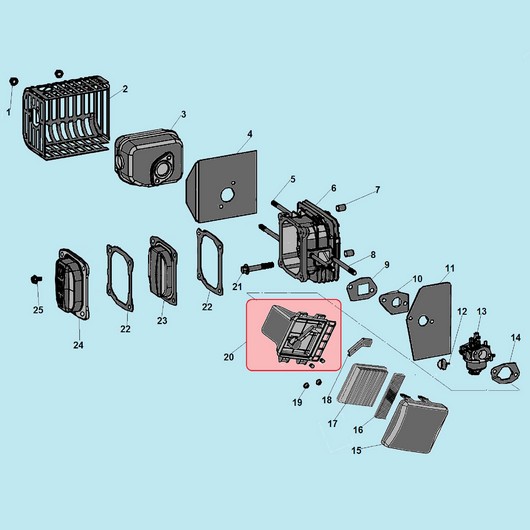 1
2
3
4
5
6
7
8
9
10
11
12
13
14
25
24
22
23
22
21
20
19
18
17
16
15